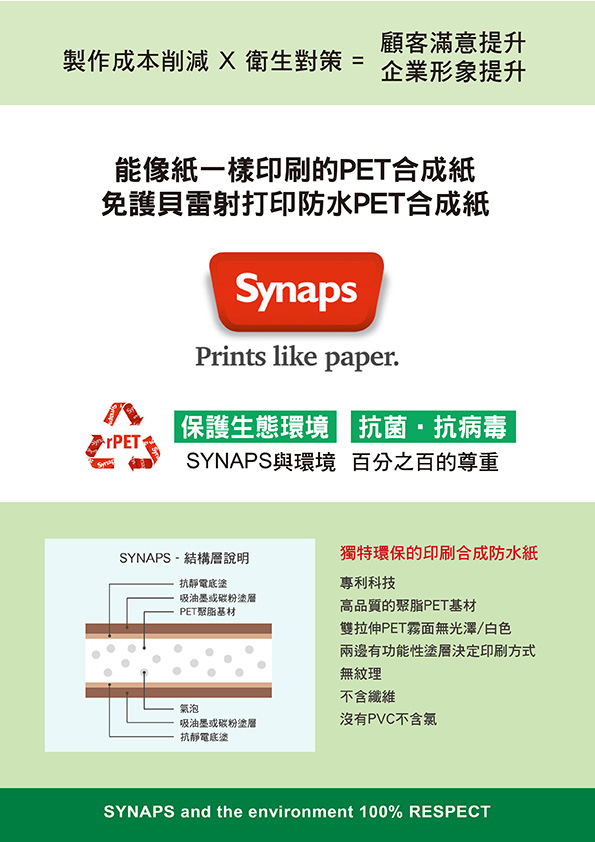 製作成本削減 X 衛生對策 = 顧客滿意提升
企業形象提升

能像紙一樣印刷的PET合成紙
免護貝雷射打印防水PET合成紙

Synaps

Prints like paper.

rPET

保護生態環境 抗菌・抗病毒

SYNAPS與環境 百分之百的尊重

SYNAPS - 結構層說明

抗靜電底塗
吸油墨或碳粉塗層
PET聚脂基材

氣泡
吸油墨或碳粉塗層
抗靜電底塗

獨特環保的印刷合成防水紙

專利科技
高品質的聚脂PET基材
雙拉伸PET霧面無光澤/白色
兩邊有功能性塗層決定印刷方式
無紋理
不含纖維
沒有PVC不含氯

SYNAPS and the environment 100% RESPECT